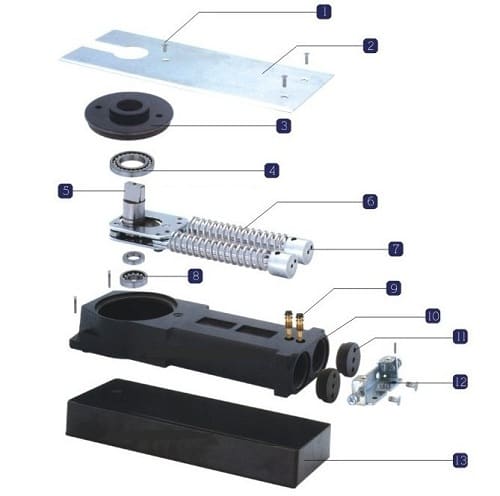 1
2
3
4
5
6
7
8
9
10
11
12
13